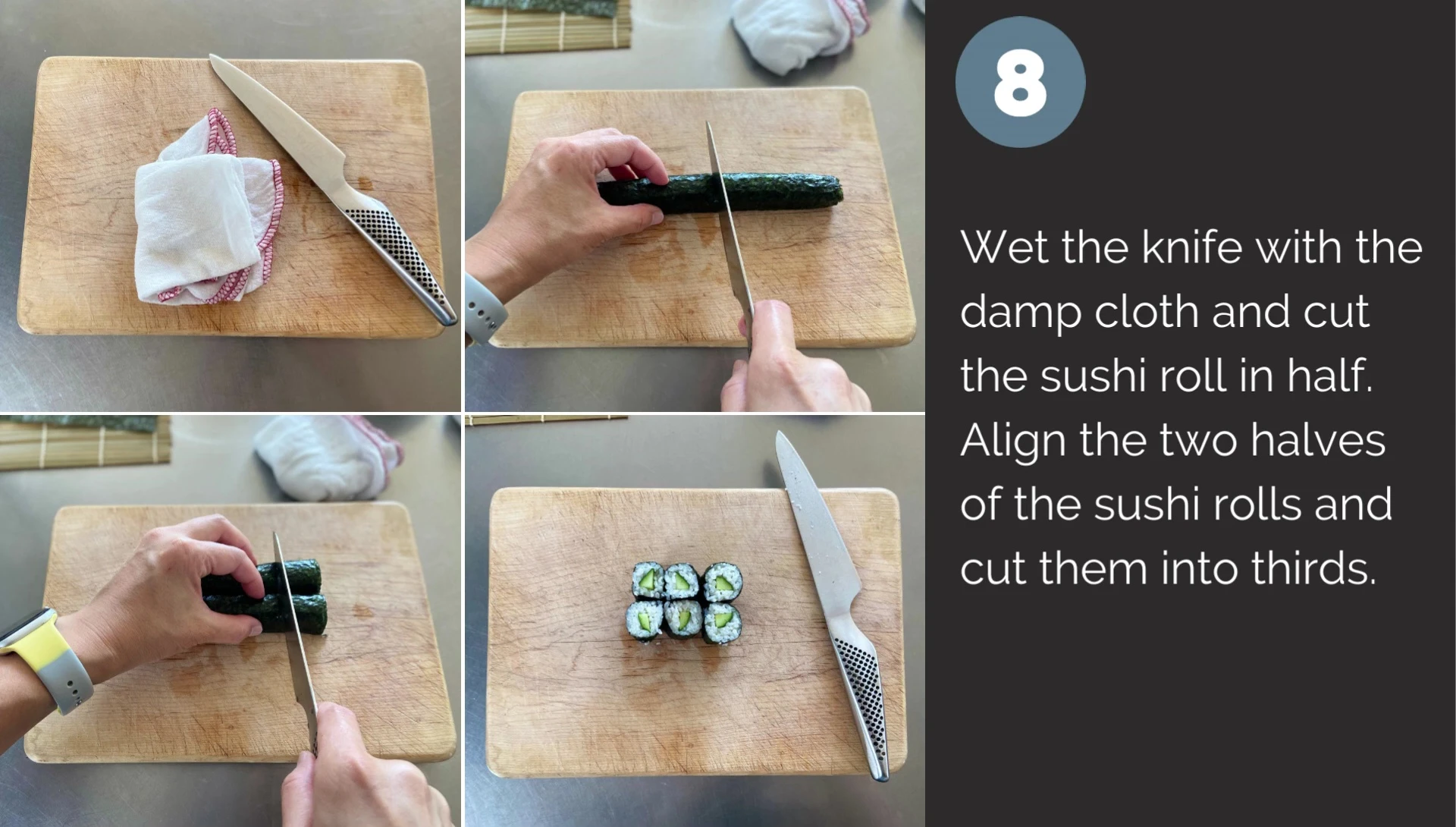 8

Wet the knife with the damp cloth and cut the sushi roll in half. Align the two halves of the sushi rolls and cut them into thirds.